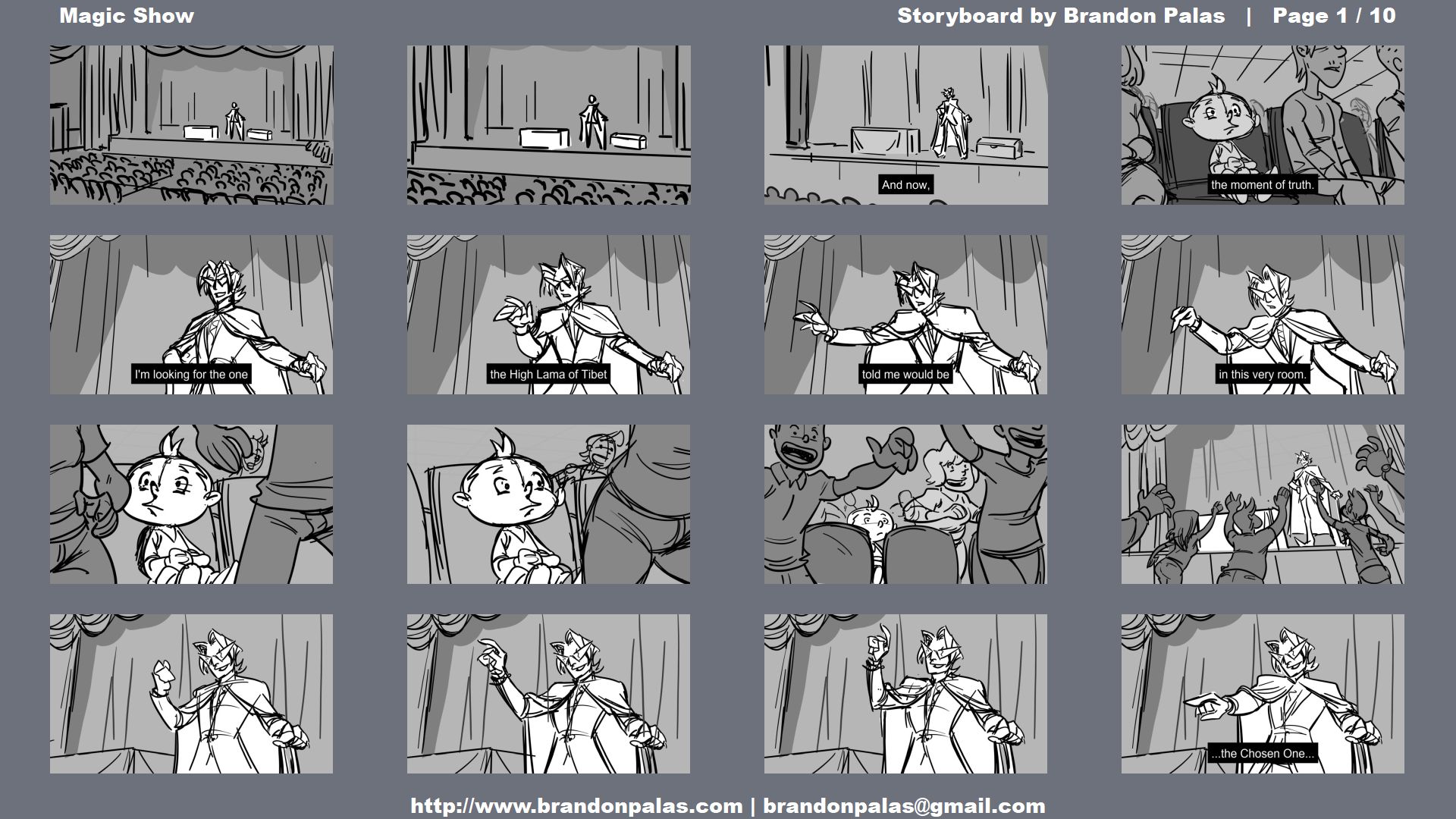 Magic Show

Storyboard by Brandon Palas | Page 1 / 10

And now,

the moment of truth.

I'm looking for the one

the High Lama of Tibet

told me would be

in this very room.

...the Chosen One...

http://www.brandonpalas.com | brandonpalas@gmail.com