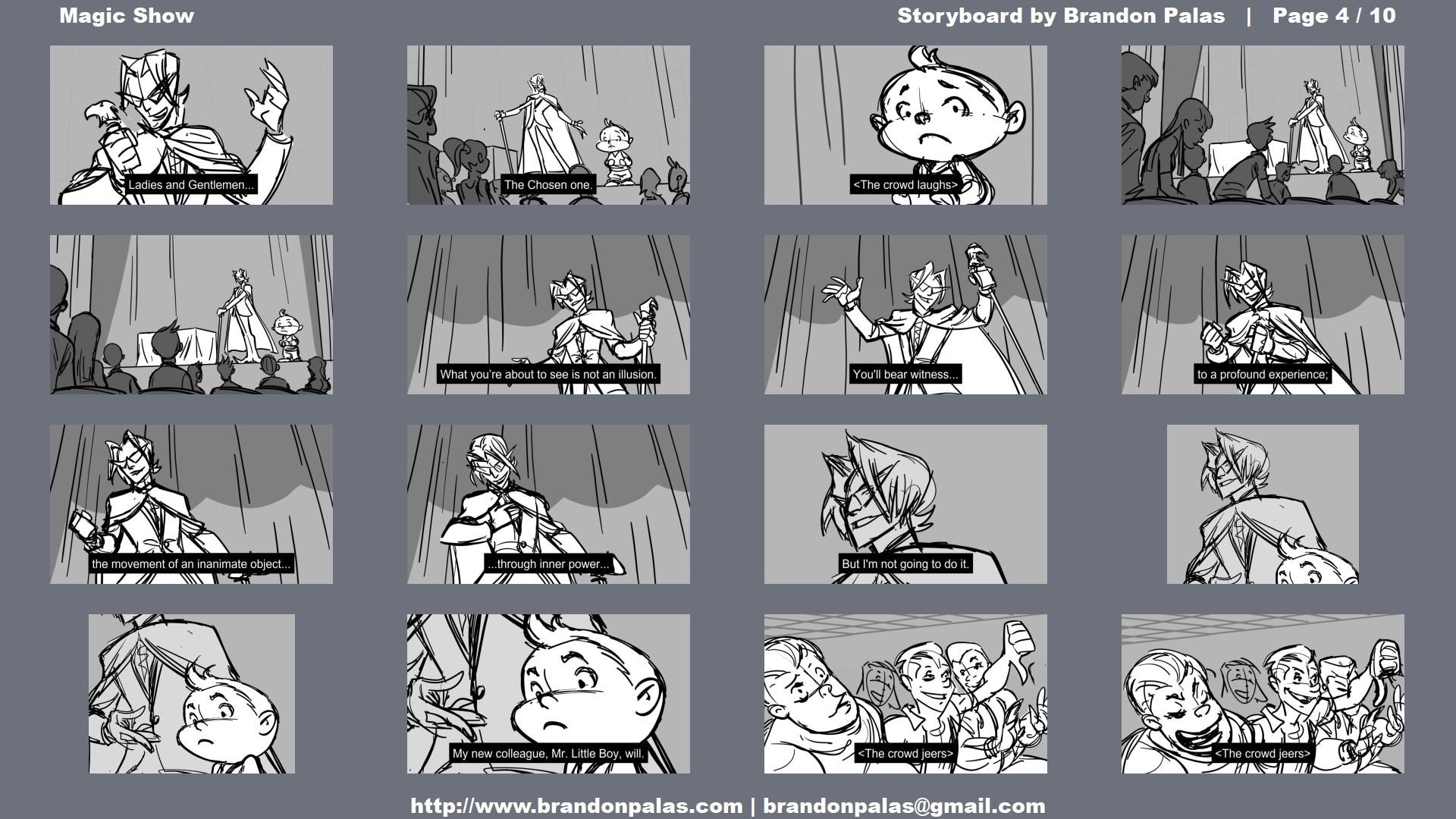 Magic Show

Storyboard by Brandon Palas | Page 4 / 10

Ladies and Gentlemen...

The Chosen one.

<The crowd laughs>

What you're about to see is not an illusion.

You'll bear witness...

to a profound experience;

the movement of an inanimate object...

...through inner power...

But I'm not going to do it.

My new colleague, Mr. Little Boy, will.

<The crowd jeers>

<The crowd jeers>

http://www.brandonpalas.com | brandonpalas@gmail.com