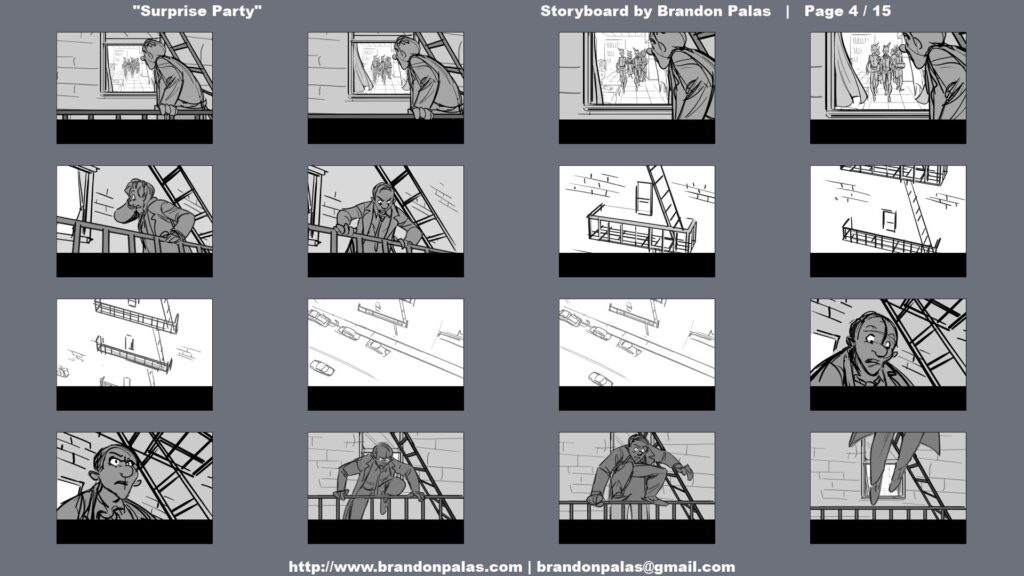 "Surprise Party"

Storyboard by Brandon Palas | Page 4 / 15

http://www.brandonpalas.com | brandonpalas@gmail.com