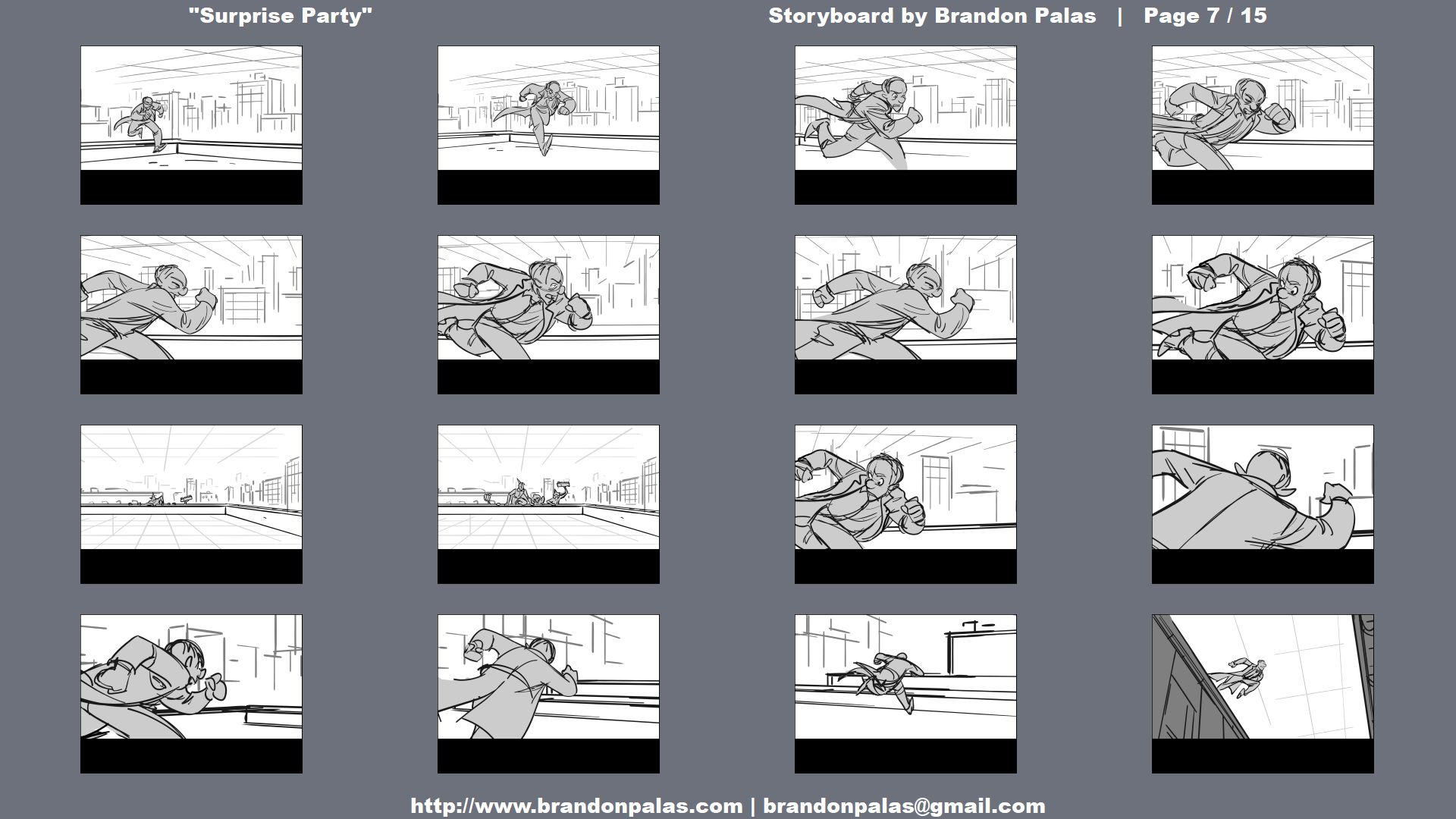 "Surprise Party"

Storyboard by Brandon Palas | Page 7 / 15

http://www.brandonpalas.com | brandonpalas@gmail.com