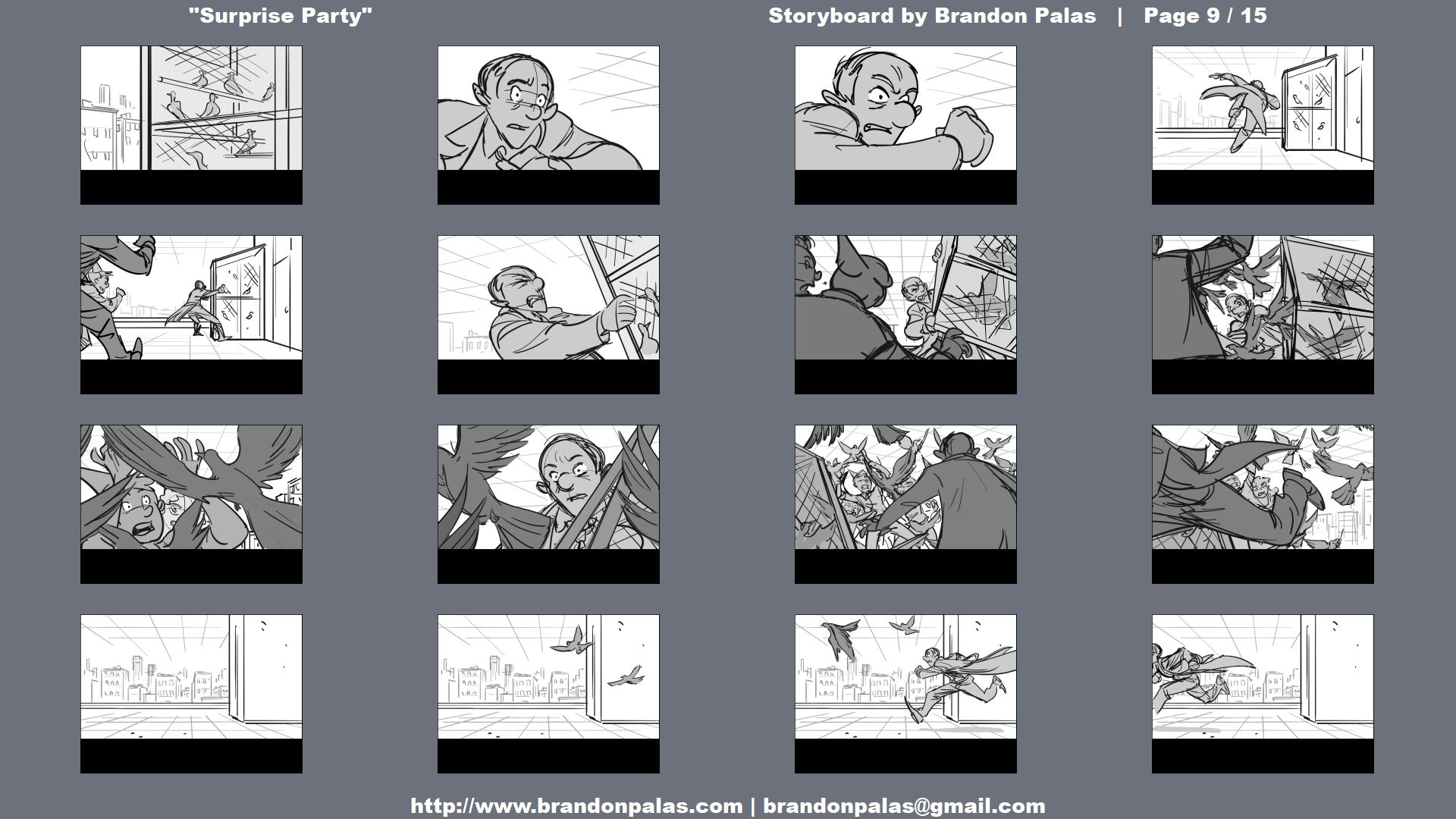 "Surprise Party"

Storyboard by Brandon Palas | Page 9 / 15

http://www.brandonpalas.com | brandonpalas@gmail.com