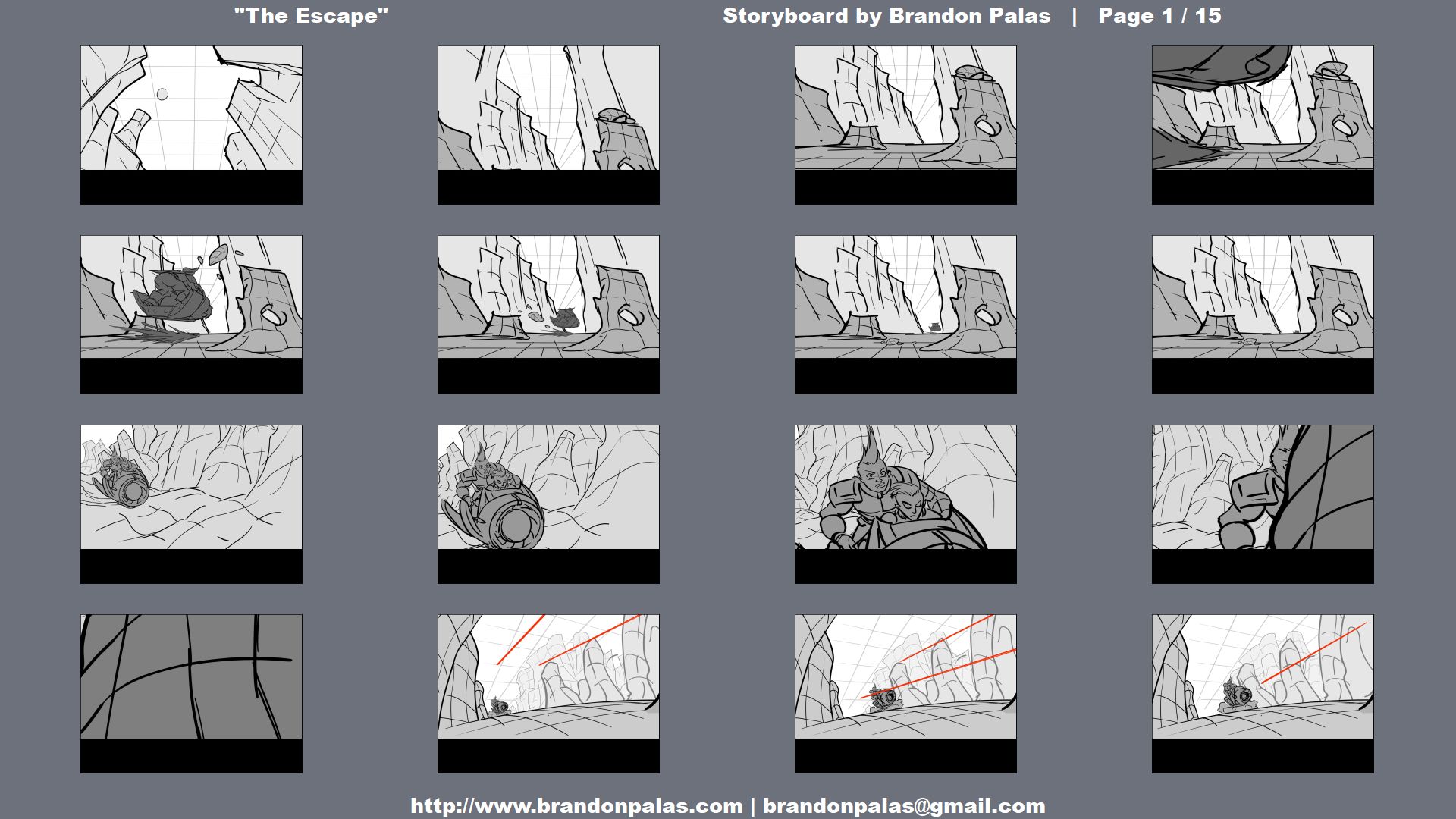 "The Escape"

Storyboard by Brandon Palas | Page 1 / 15

http://www.brandonpalas.com | brandonpalas@gmail.com