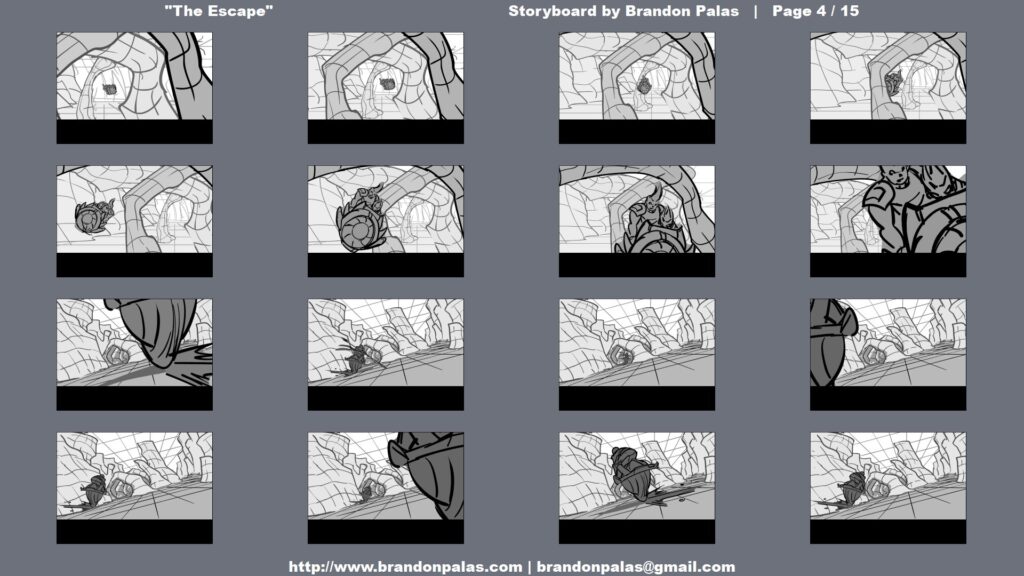 "The Escape"

Storyboard by Brandon Palas | Page 4 / 15

http://www.brandonpalas.com | brandonpalas@gmail.com