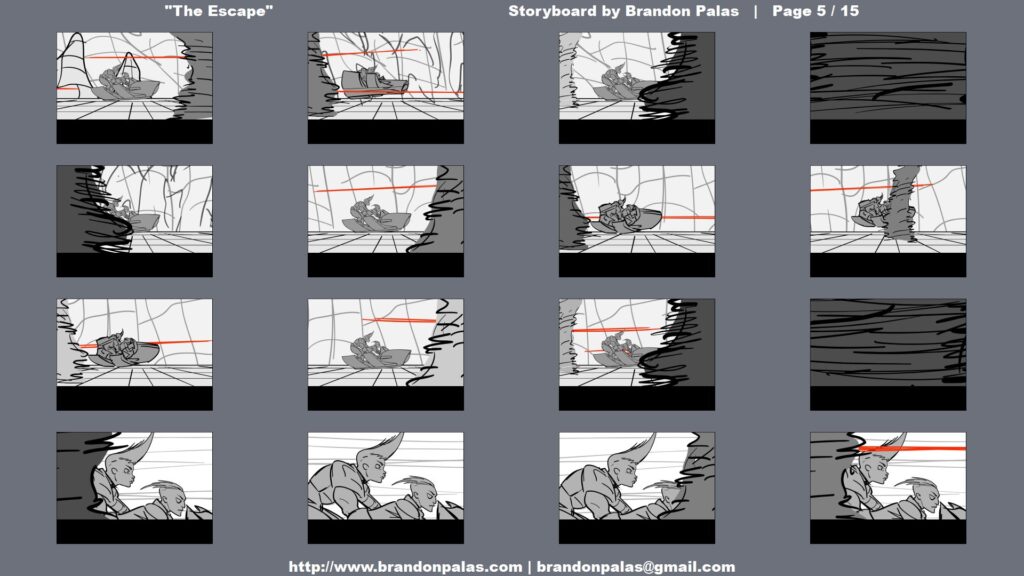 "The Escape"

Storyboard by Brandon Palas | Page 5 / 15

http://www.brandonpalas.com | brandonpalas@gmail.com