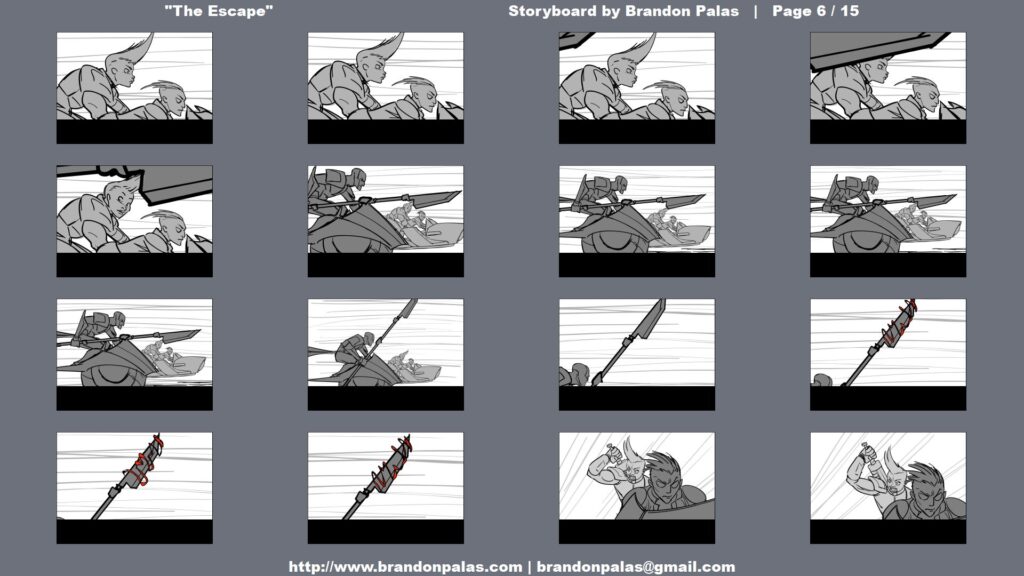 "The Escape"

Storyboard by Brandon Palas | Page 6 / 15

http://www.brandonpalas.com | brandonpalas@gmail.com