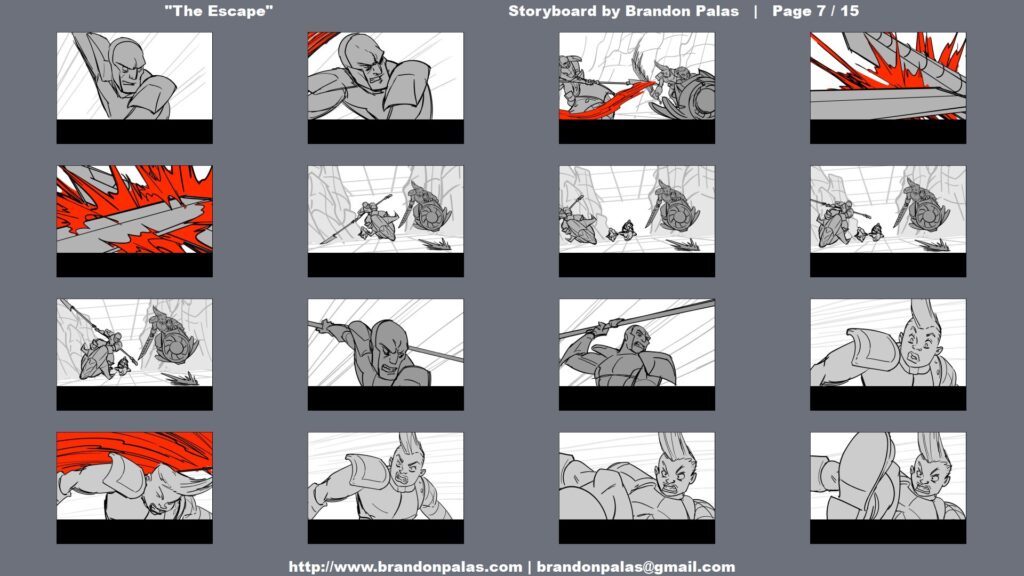 "The Escape"

Storyboard by Brandon Palas | Page 7 / 15

http://www.brandonpalas.com | brandonpalas@gmail.com