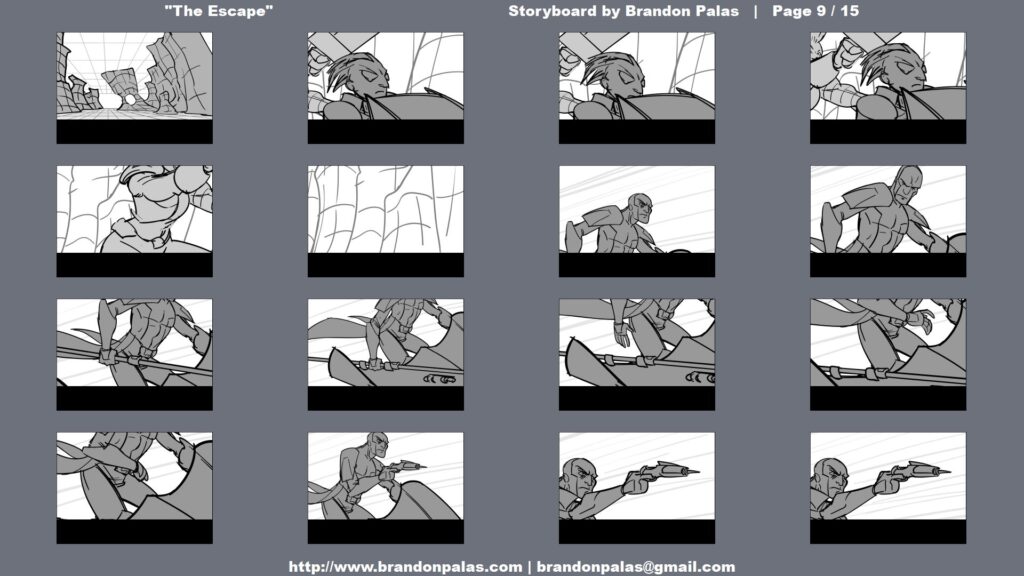 "The Escape"

Storyboard by Brandon Palas | Page 9 / 15

http://www.brandonpalas.com | brandonpalas@gmail.com