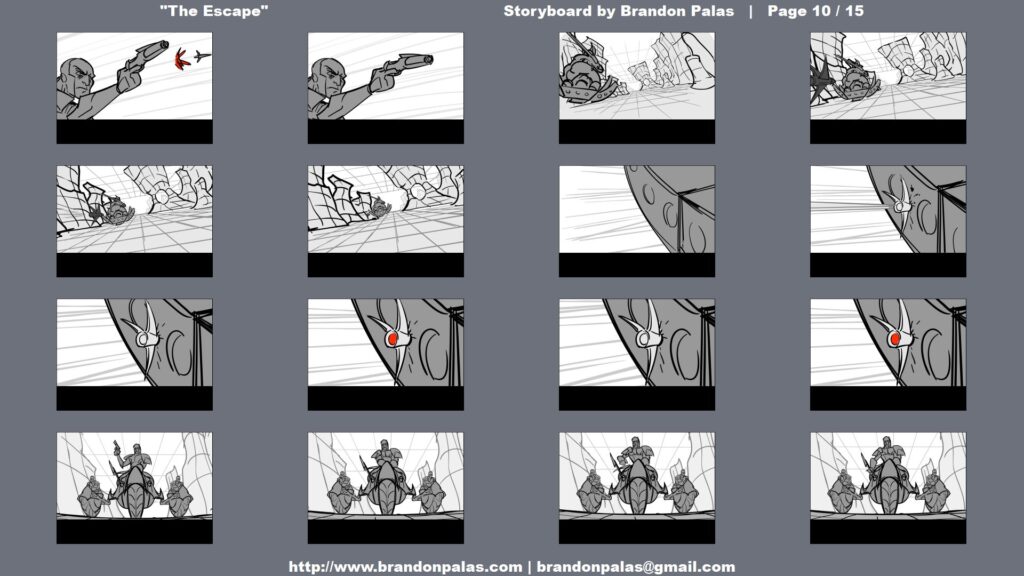 "The Escape"

Storyboard by Brandon Palas | Page 10 / 15

http://www.brandonpalas.com | brandonpalas@gmail.com