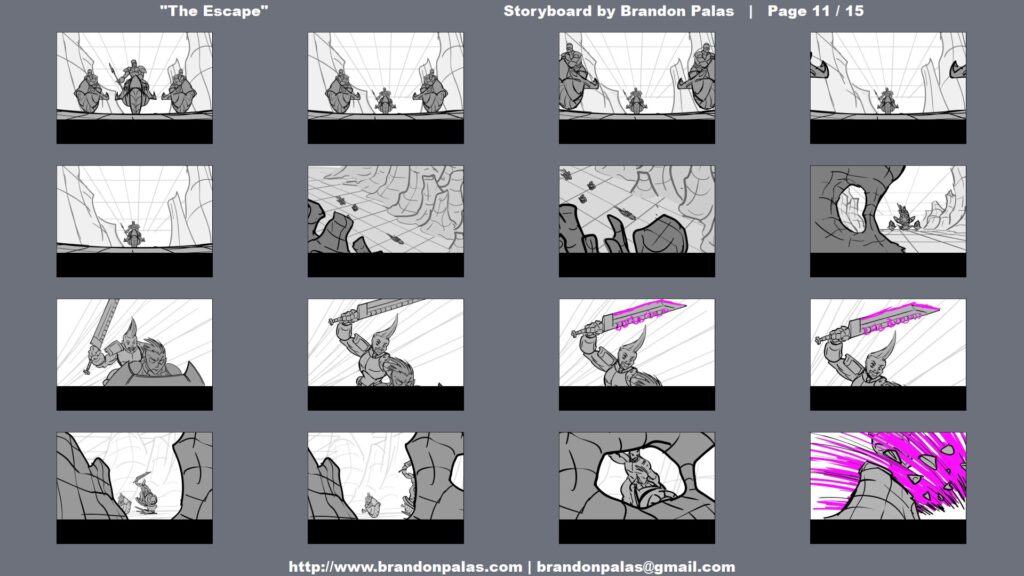 "The Escape"

Storyboard by Brandon Palas | Page 11 / 15

http://www.brandonpalas.com | brandonpalas@gmail.com