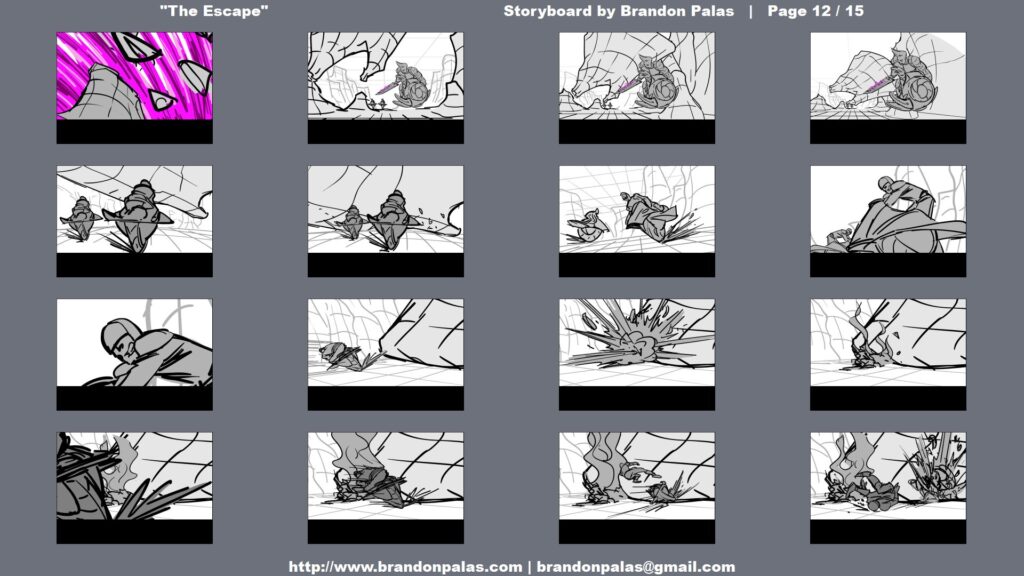 "The Escape"

Storyboard by Brandon Palas | Page 12 / 15

http://www.brandonpalas.com | brandonpalas@gmail.com