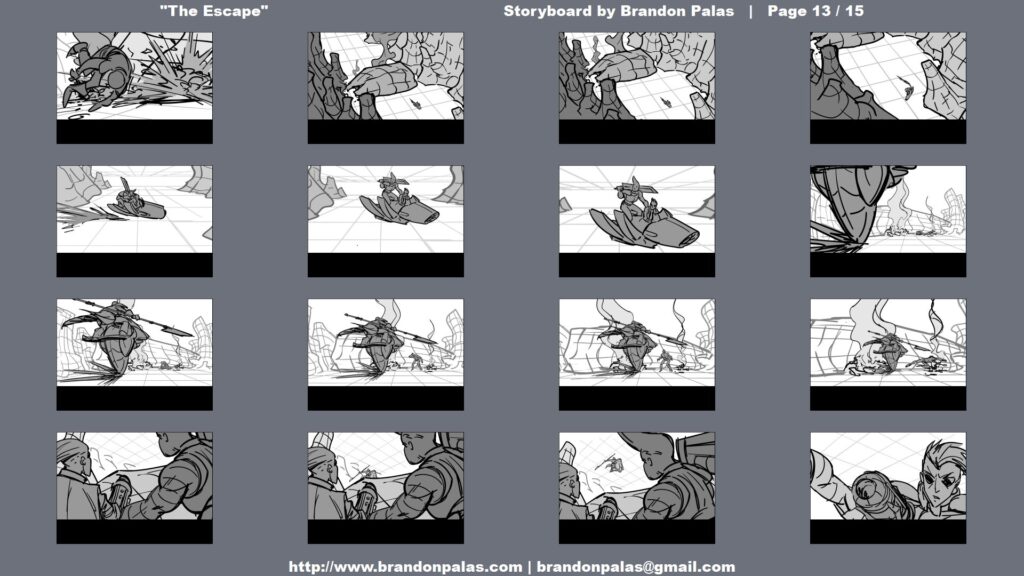 "The Escape"

Storyboard by Brandon Palas | Page 13 / 15

http://www.brandonpalas.com | brandonpalas@gmail.com