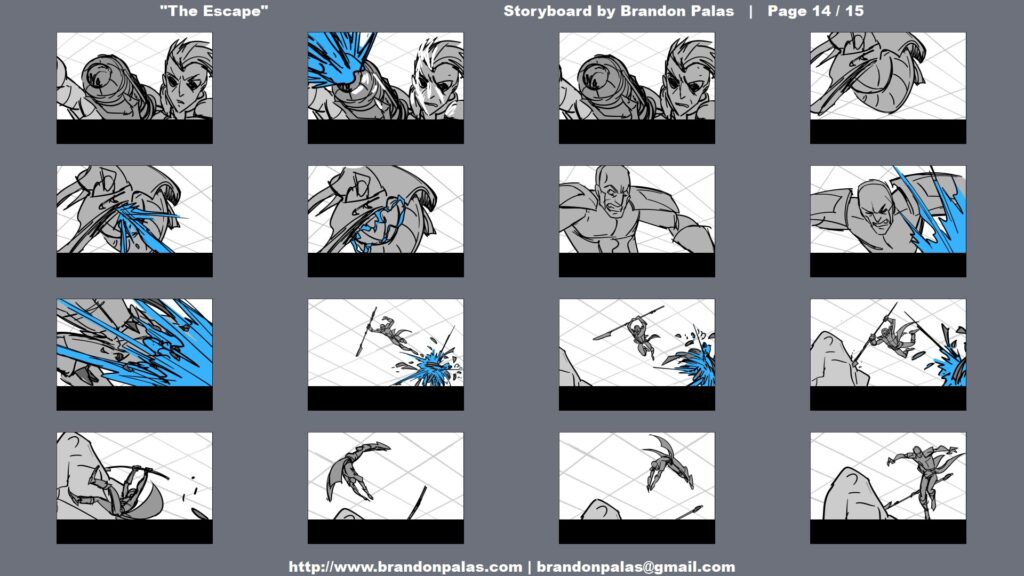 "The Escape"

Storyboard by Brandon Palas | Page 14 / 15

http://www.brandonpalas.com | brandonpalas@gmail.com