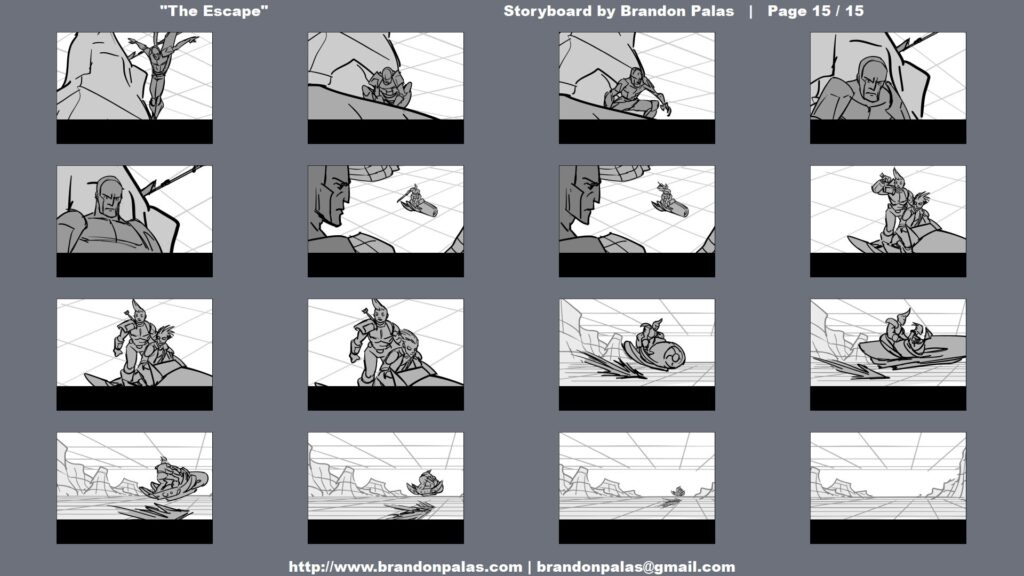 "The Escape"

Storyboard by Brandon Palas | Page 15 / 15

http://www.brandonpalas.com | brandonpalas@gmail.com